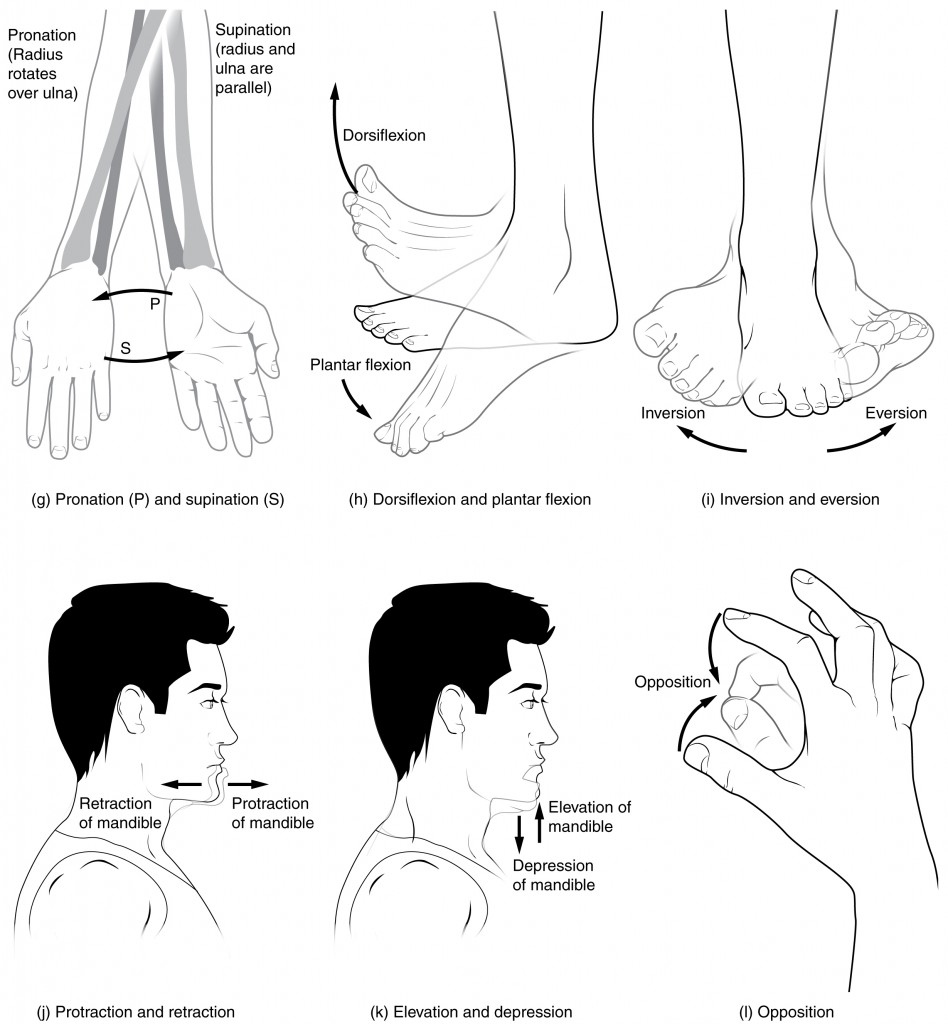 Pronation (Radius rotates over ulna)

Supination (radius and ulna are parallel)

P

S

(g) Pronation (P) and supination (S)

Dorsiflexion

Plantar flexion

(h) Dorsiflexion and plantar flexion

Inversion

Eversion

(i) Inversion and eversion

Retraction of mandible

Protraction of mandible

(j) Protraction and retraction

Elevation of mandible

Depression of mandible

(k) Elevation and depression

Opposition

(l) Opposition